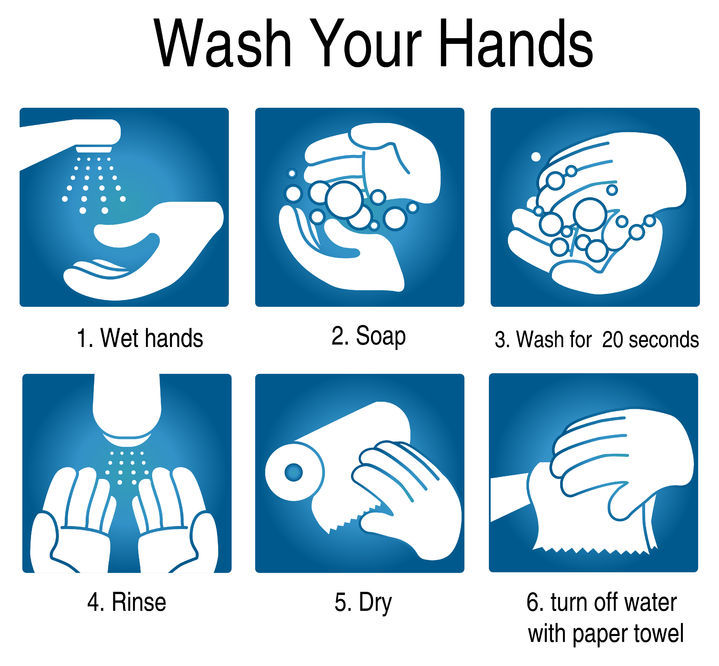 Wash Your Hands

1. Wet hands

2. Soap

3. Wash for 20 seconds

4. Rinse

5. Dry

6. turn off water with paper towel